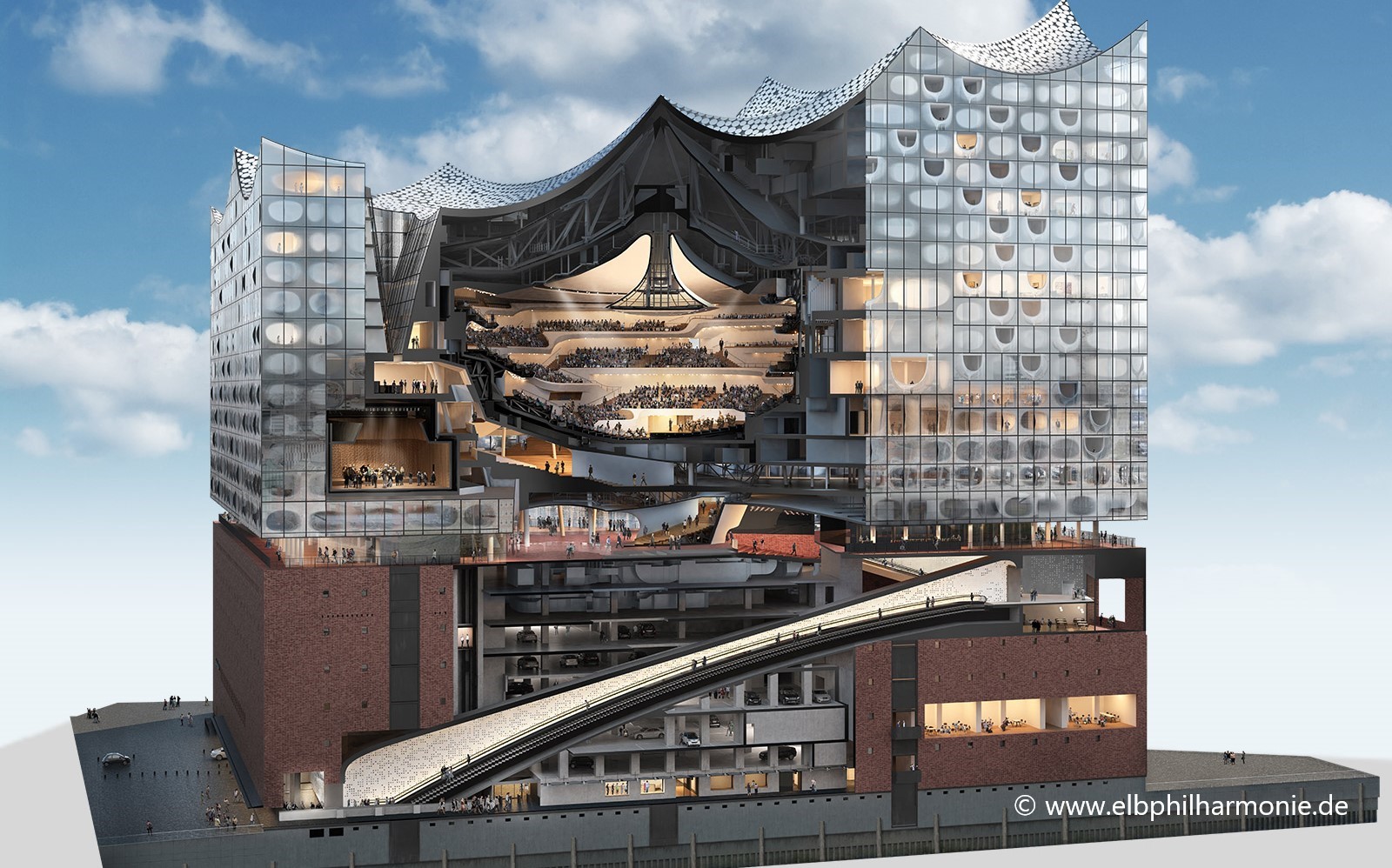 © www.elbphilharmonie.de